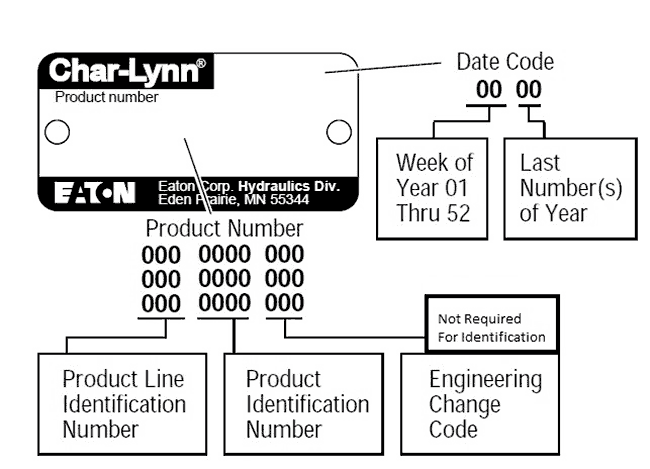 Char-Lynn®
Product number

EATON Eaton Corp. Hydraulics Div.
Eden Prairie, MN 55344

Date Code
00 00

Week of Year 01 Thru 52

Last Number(s) of Year

Product Number
000 0000 000
000 0000 000
000 0000 000

Not Required For Identification

Product Line Identification Number

Product Identification Number

Engineering Change Code